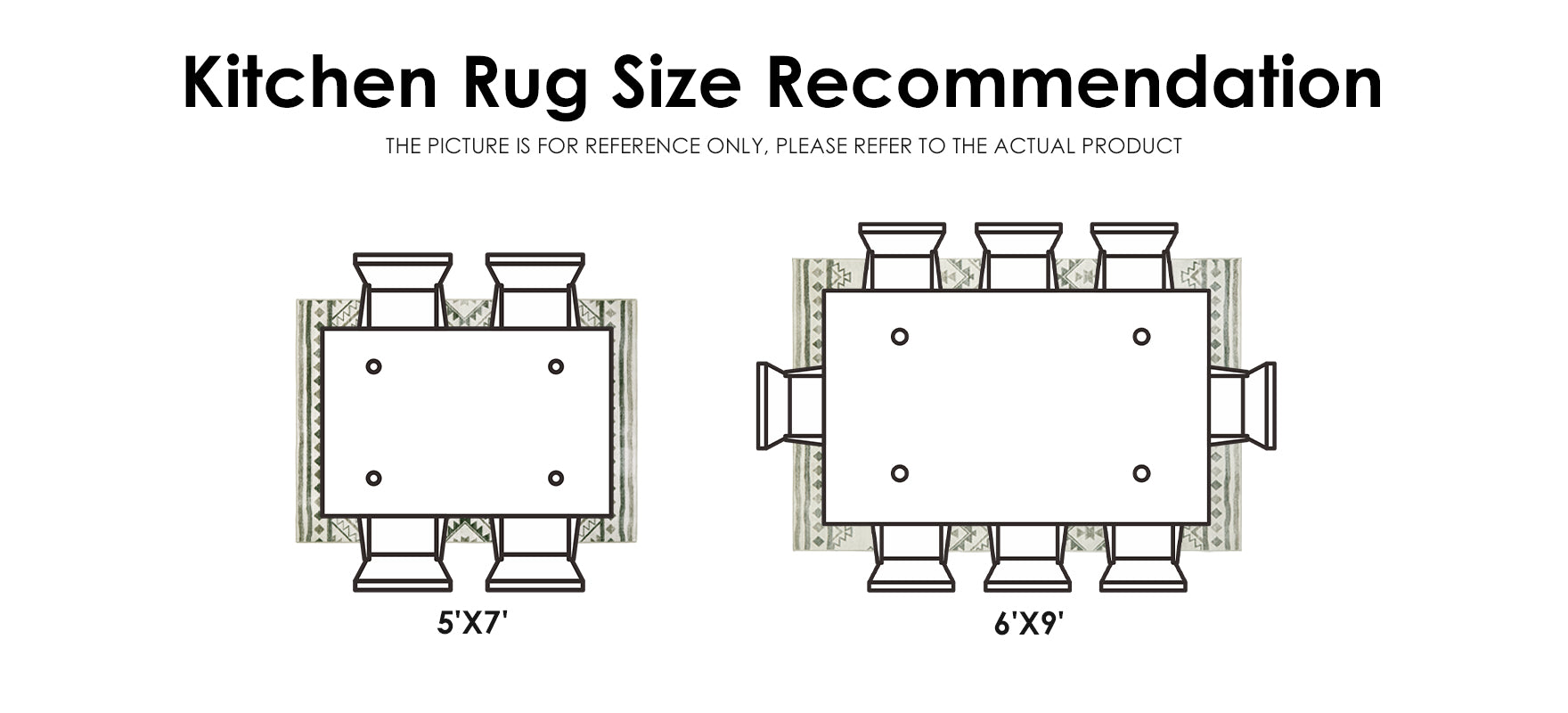 Kitchen Rug Size Recommendation

THE PICTURE IS FOR REFERENCE ONLY, PLEASE REFER TO THE ACTUAL PRODUCT

5'X7'

6'X9'